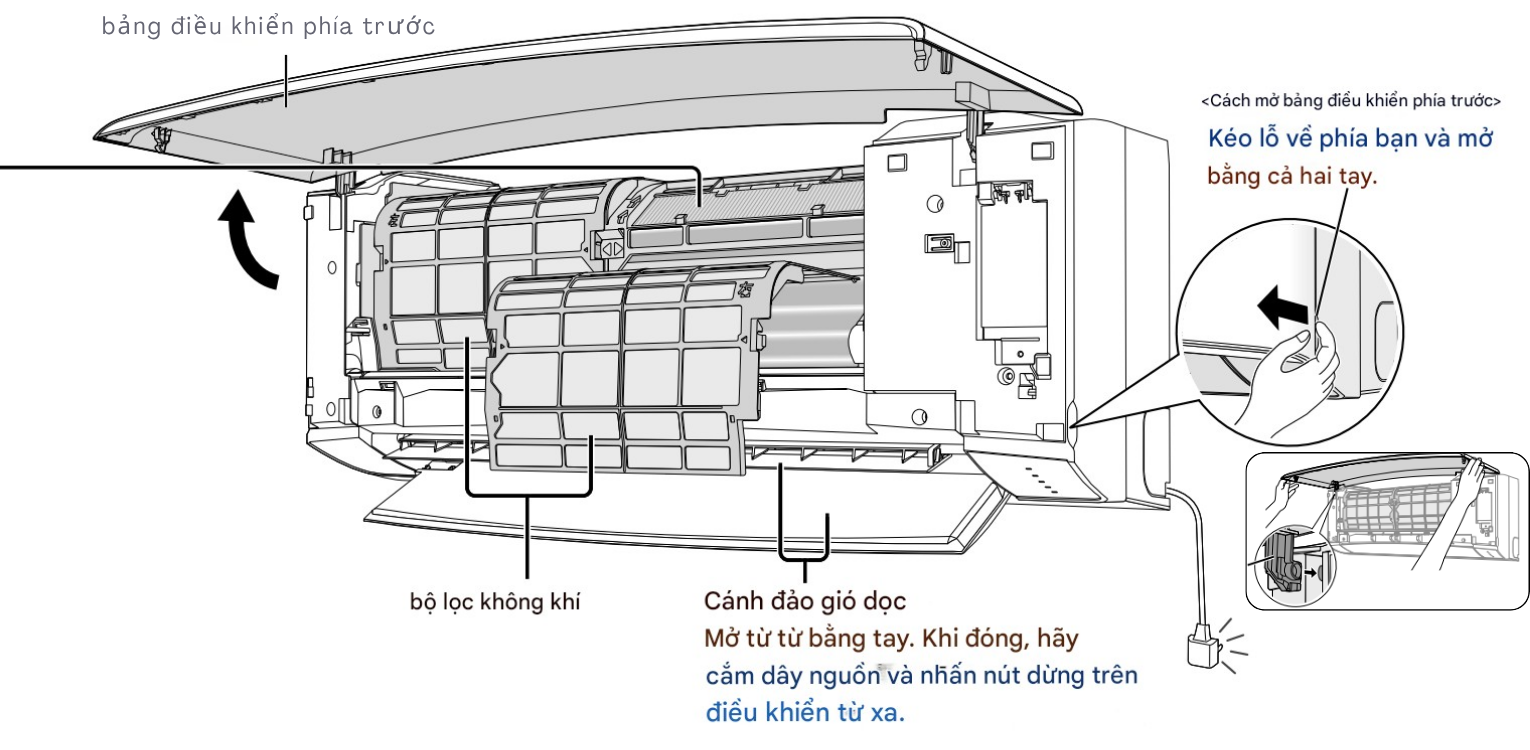 bảng điều khiển phía trước

<Cách mở bảng điều khiển phía trước>

Kéo lỗ về phía bạn và mở bằng cả hai tay.

bộ lọc không khí

Cánh đảo gió dọc

Mở từ từ bằng tay. Khi đóng, hãy cắm dây nguồn và nhấn nút dừng trên điều khiển từ xa.